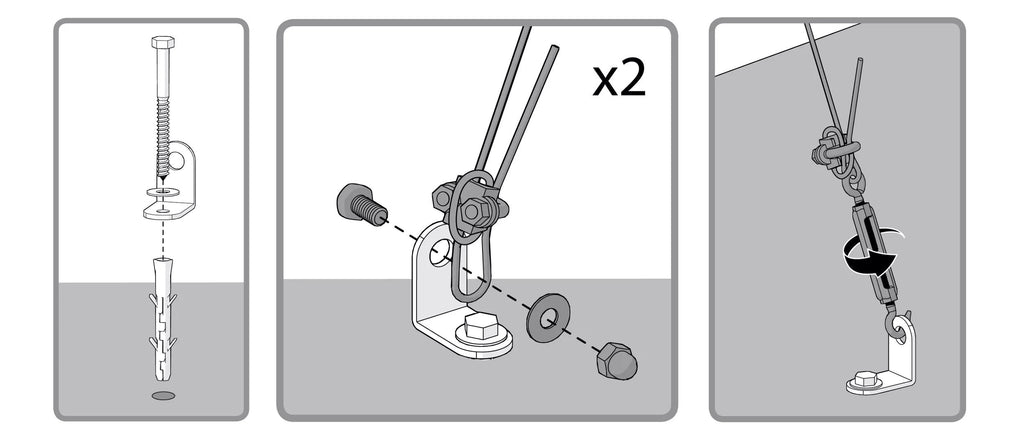 x2