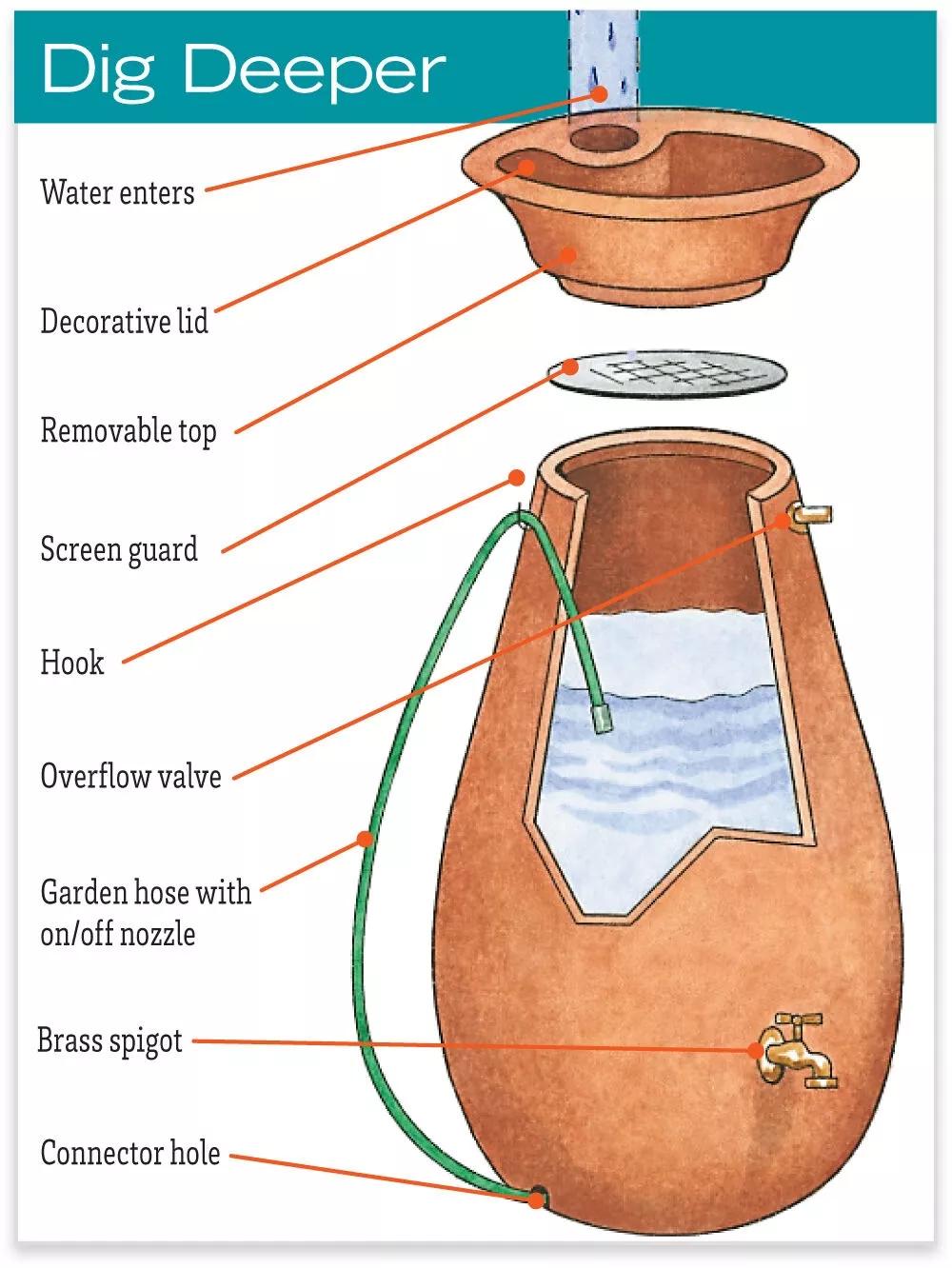 Dig Deeper

Water enters

Decorative lid

Removable top

Screen guard

Hook

Overflow valve

Garden hose with on/off nozzle

Brass spigot

Connector hole